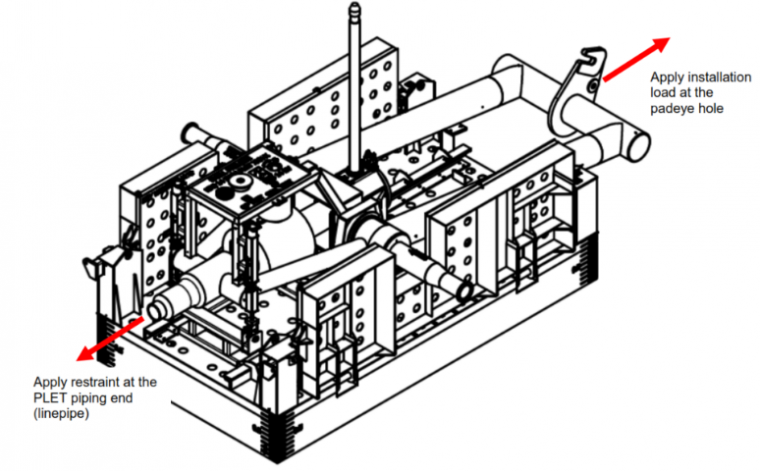 Apply installation load at the padeye hole

Apply restraint at the PLET piping end (linepipe)