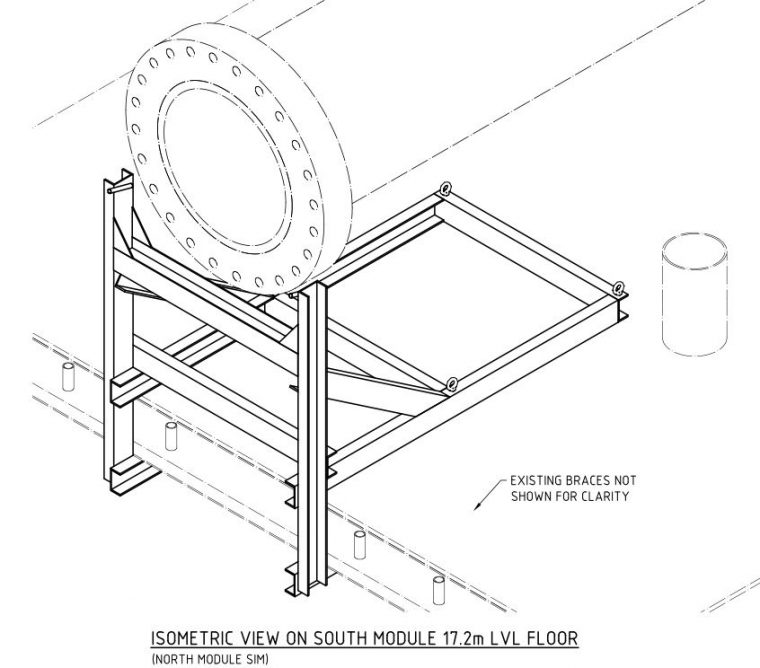 EXISTING BRACES NOT SHOWN FOR CLARITY

ISOMETRIC VIEW ON SOUTH MODULE 17.2m LVL FLOOR
(NORTH MODULE SIM)